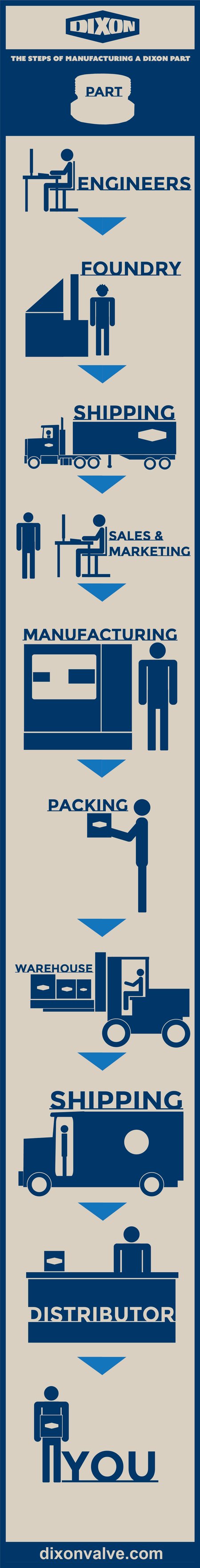 DIXON

THE STEPS OF MANUFACTURING A DIXON PART

PART

ENGINEERS

FOUNDRY

SHIPPING

SALES & MARKETING

MANUFACTURING

PACKING

WAREHOUSE

SHIPPING

DISTRIBUTOR

YOU

dixonvalve.com